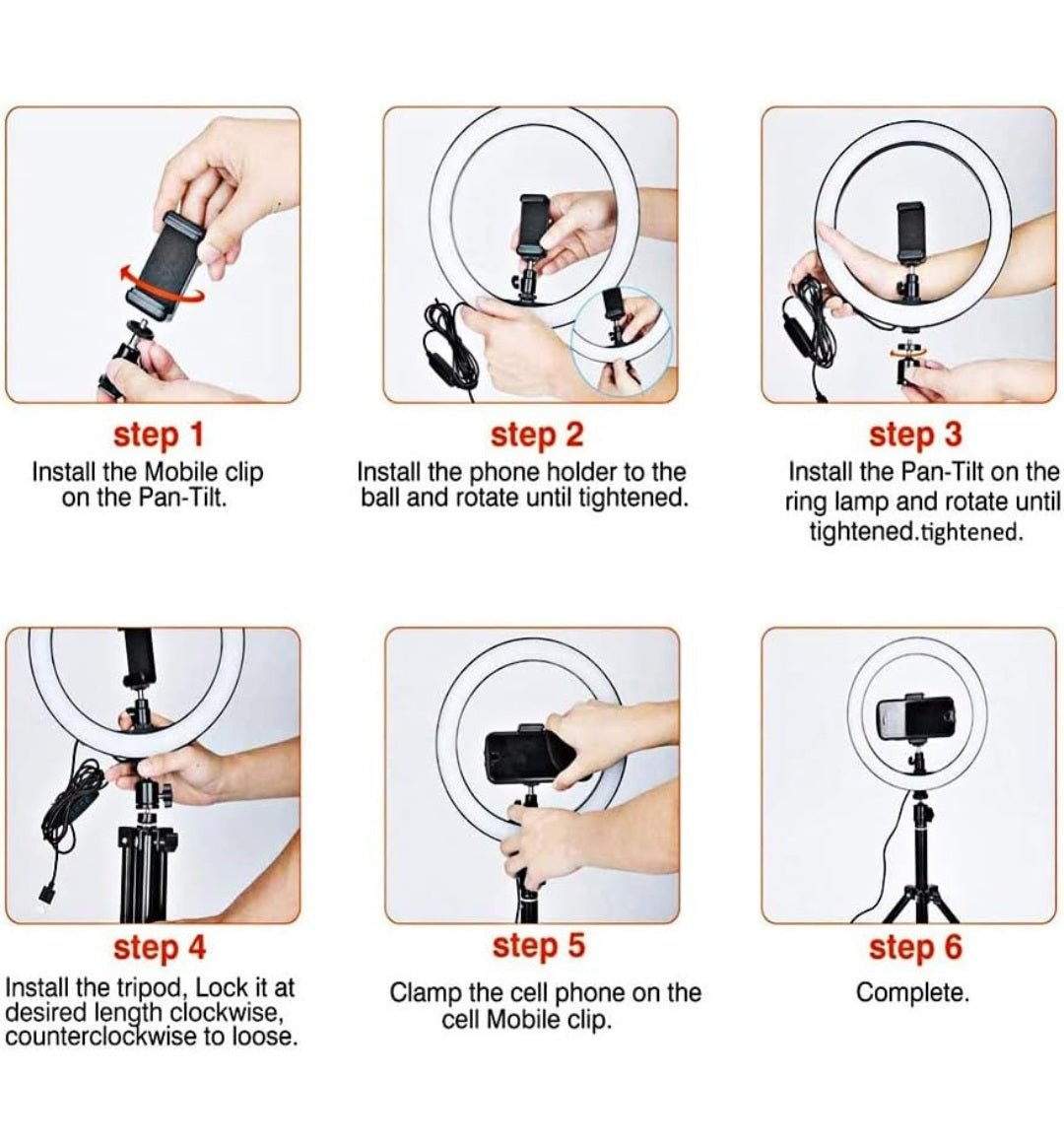 step 1
Install the Mobile clip on the Pan-Tilt.

step 2
Install the phone holder to the ball and rotate until tightened.

step 3
Install the Pan-Tilt on the ring lamp and rotate until tightened.tightened.

step 4
Install the tripod, Lock it at desired length clockwise, counterclockwise to loose.

step 5
Clamp the cell phone on the cell Mobile clip.

step 6
Complete.